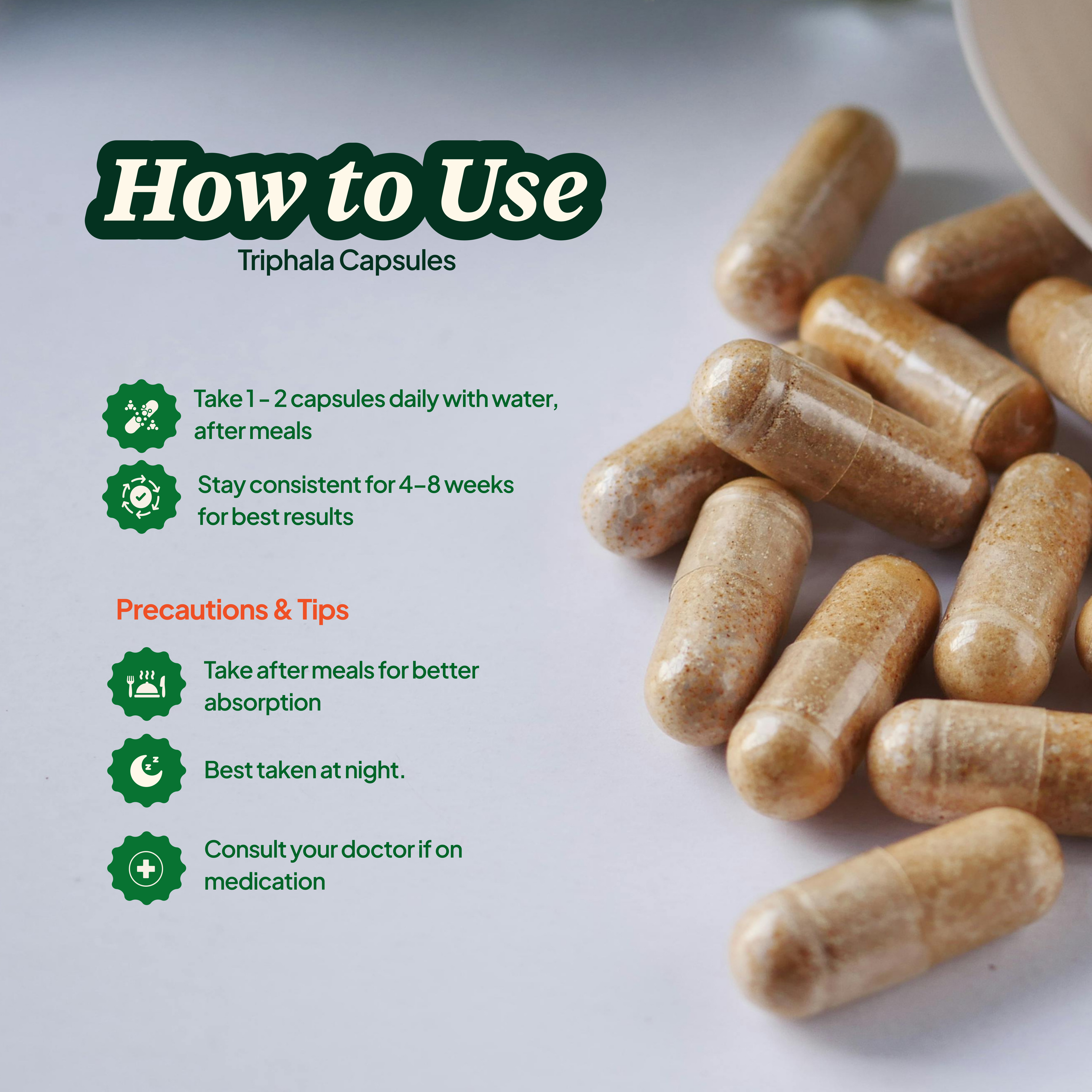 How to Use
Triphala Capsules

Take 1 - 2 capsules daily with water, after meals

Stay consistent for 4–8 weeks for best results

Precautions & Tips

Take after meals for better absorption

Best taken at night.

Consult your doctor if on medication